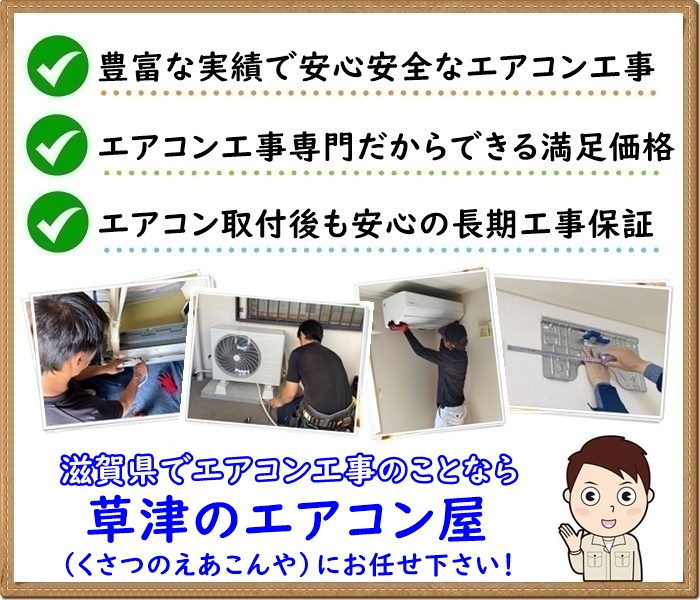 豊富な実績で安心安全なエアコン工事

エアコン工事専門だからできる満足価格

エアコン取付後も安心の長期工事保証

滋賀県でエアコン工事のことなら

草津のエアコン屋

（くさつのえあこんや）にお任せ下さい！